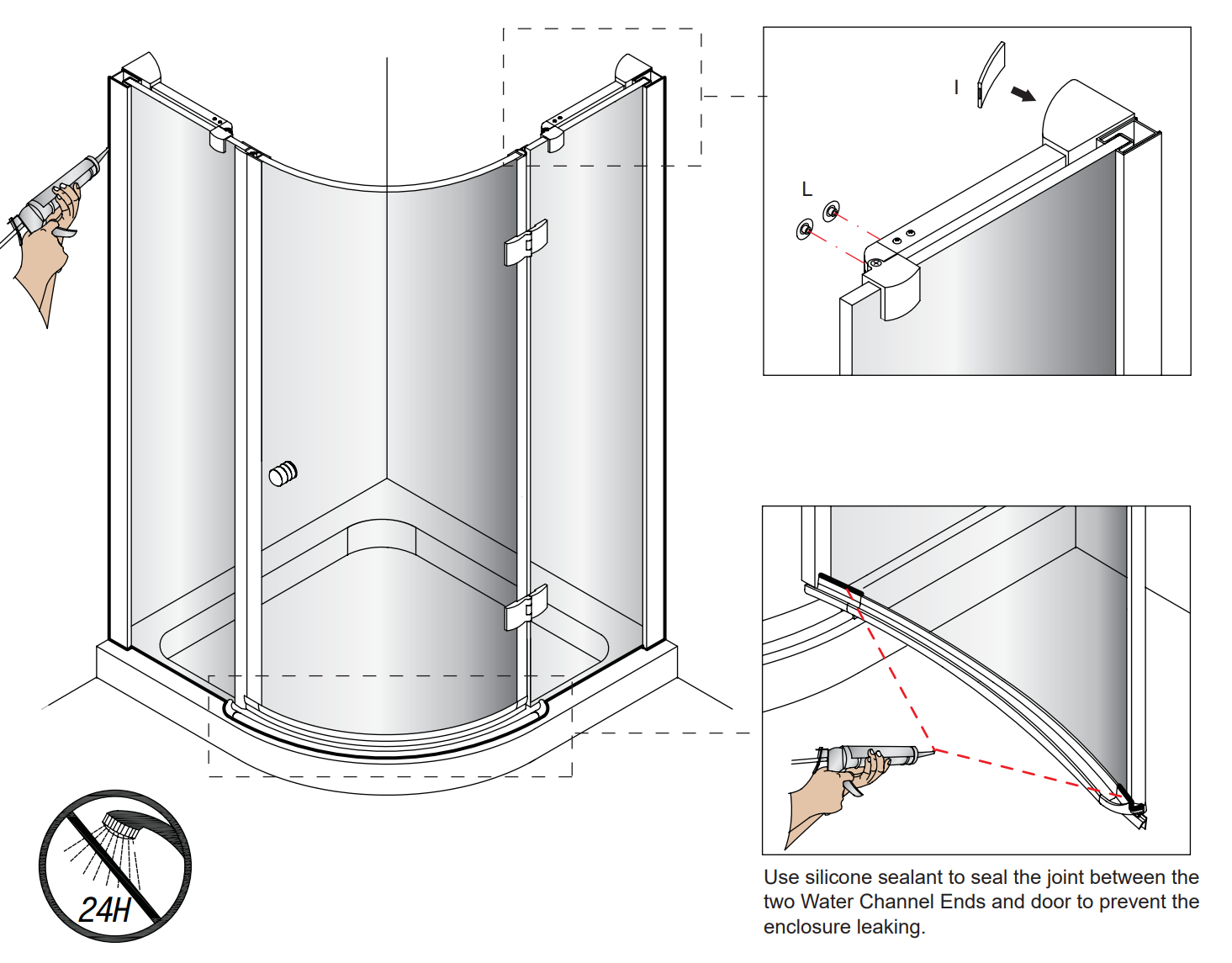 I

L

24H

Use silicone sealant to seal the joint between the two Water Channel Ends and door to prevent the enclosure leaking.